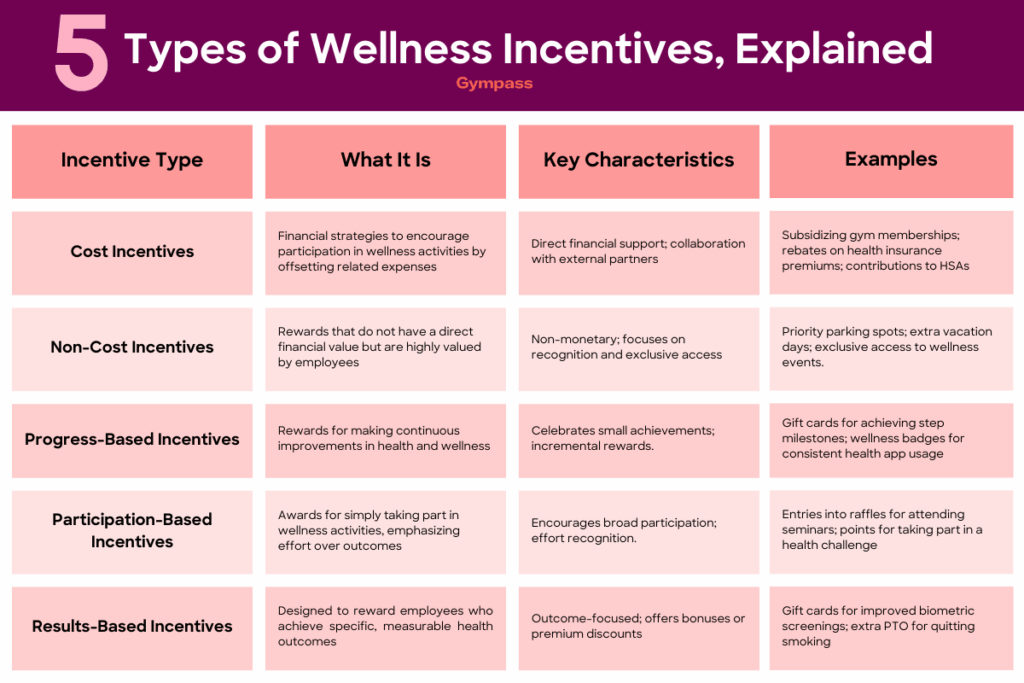 5 Types of Wellness Incentives, Explained

Gympass

| Incentive Type | What It Is | Key Characteristics | Examples |
|---|---|---|---|
| Cost Incentives | Financial strategies to encourage participation in wellness activities by offsetting related expenses | Direct financial support; collaboration with external partners | Subsidizing gym memberships; rebates on health insurance premiums; contributions to HSAs |
| Non-Cost Incentives | Rewards that do not have a direct financial value but are highly valued by employees | Non-monetary; focuses on recognition and exclusive access | Priority parking spots; extra vacation days; exclusive access to wellness events. |
| Progress-Based Incentives | Rewards for making continuous improvements in health and wellness | Celebrates small achievements; incremental rewards. | Gift cards for achieving step milestones; wellness badges for consistent health app usage |
| Participation-Based Incentives | Awards for simply taking part in wellness activities, emphasizing effort over outcomes | Encourages broad participation; effort recognition. | Entries into raffles for attending seminars; points for taking part in a health challenge |
| Results-Based Incentives | Designed to reward employees who achieve specific, measurable health outcomes | Outcome-focused; offers bonuses or premium discounts | Gift cards for improved biometric screenings; extra PTO for quitting smoking |